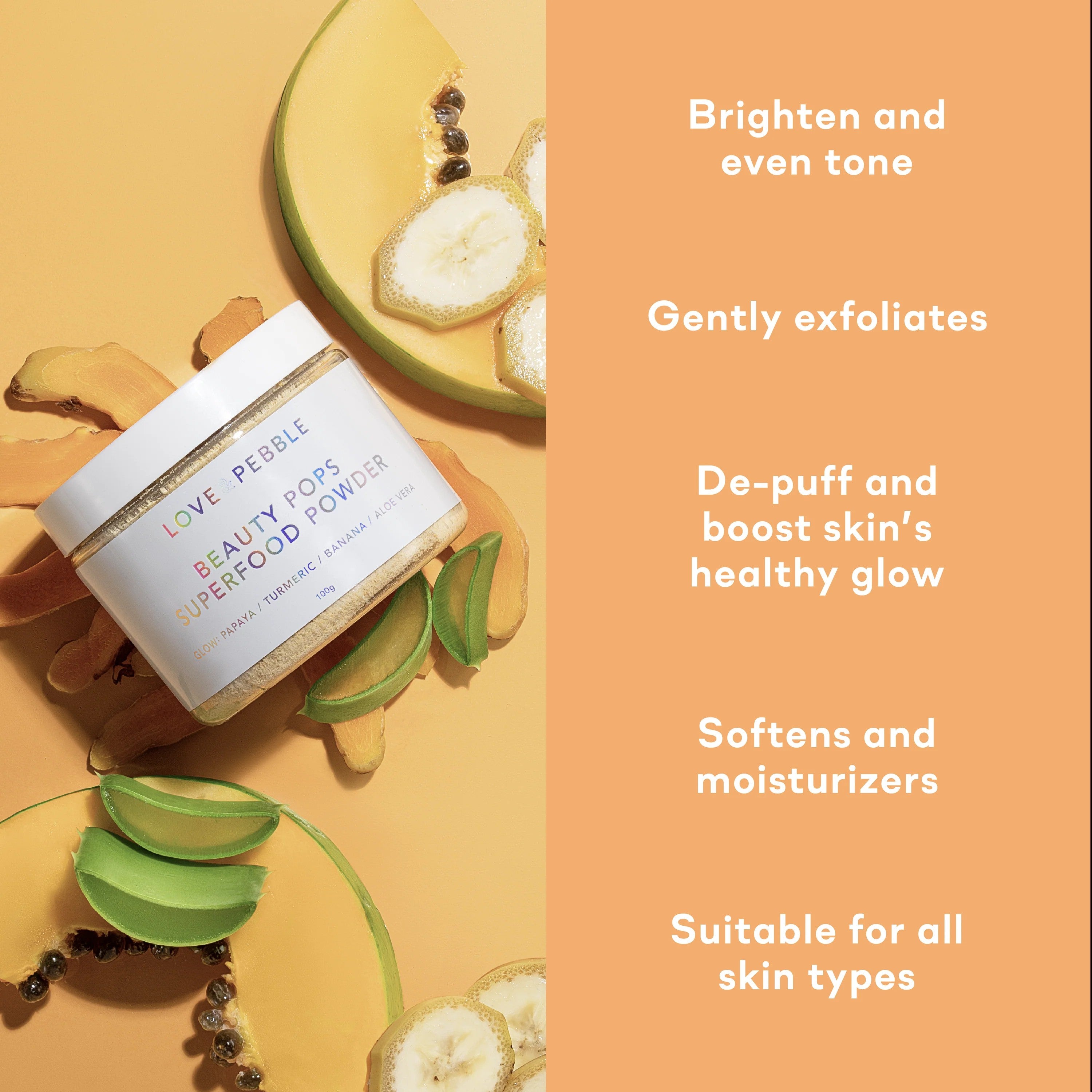 LOVE & PEBBLE

BEAUTY POPS
SUPERFOOD POWDER

GLOW: PAPAYA / TURMERIC / BANANA / ALOE VERA

100g

Brighten and even tone

Gently exfoliates

De-puff and boost skin's healthy glow

Softens and moisturizers

Suitable for all skin types